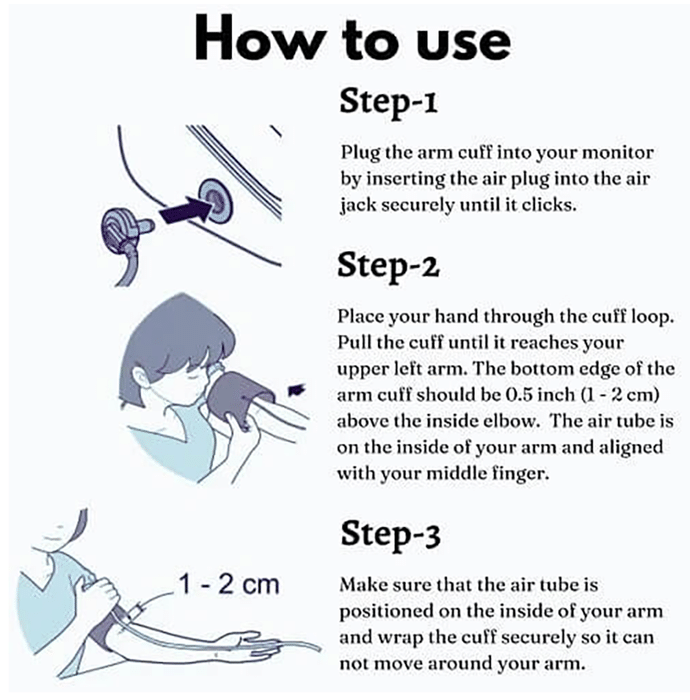 How to use

Step-1

Plug the arm cuff into your monitor by inserting the air plug into the air jack securely until it clicks.

Step-2

Place your hand through the cuff loop. Pull the cuff until it reaches your upper left arm. The bottom edge of the arm cuff should be 0.5 inch (1 - 2 cm) above the inside elbow. The air tube is on the inside of your arm and aligned with your middle finger.

Step-3

1 - 2 cm

Make sure that the air tube is positioned on the inside of your arm and wrap the cuff securely so it can not move around your arm.