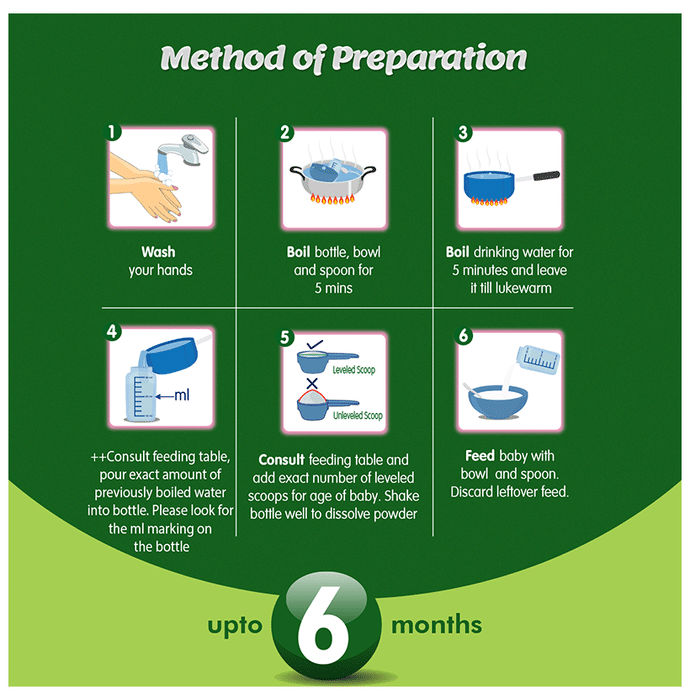 Method of Preparation

1

Wash
your hands

2

Boil bottle, bowl and spoon for 5 mins

3

Boil drinking water for 5 minutes and leave it till lukewarm

4

ml

++Consult feeding table, pour exact amount of previously boiled water into bottle. Please look for the ml marking on the bottle

5

Leveled Scoop

Unleveled Scoop

Consult feeding table and add exact number of leveled scoops for age of baby. Shake bottle well to dissolve powder

6

Feed baby with bowl and spoon. Discard leftover feed.

upto 6 months